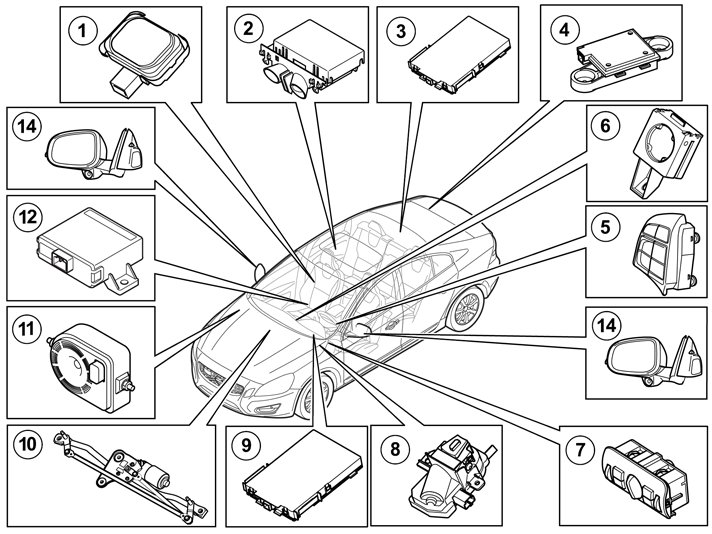 1
2
3
4
14
6
12
5
11
14
10
9
8
7