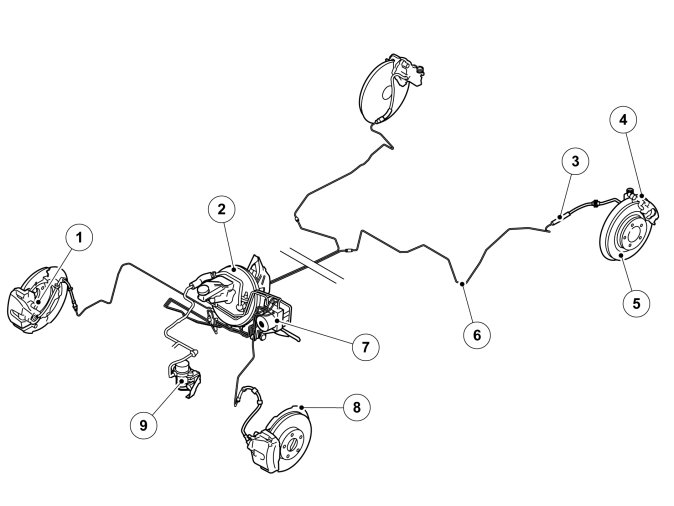 1
2
3
4
5
6
7
8
9