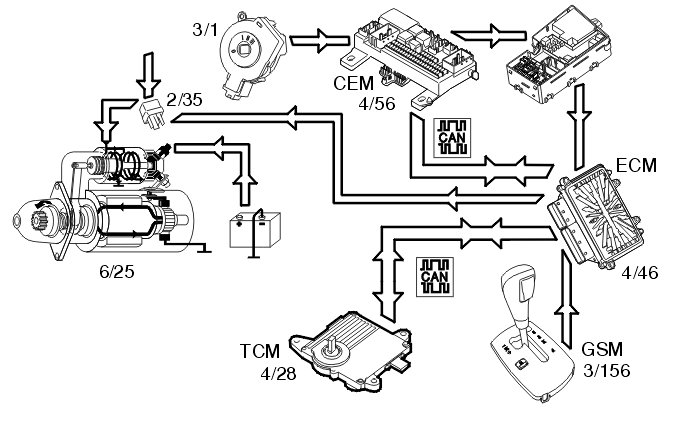 3/1

CEM
4/56

2/35

CAN

ECM

6/25

CAN

4/46

TCM
4/28

GSM
3/156