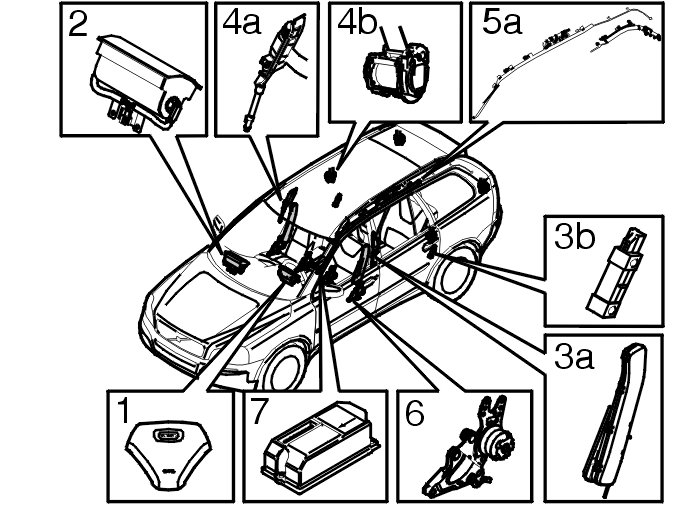 2
4a
4b
5a
3b
3a
1
7
6