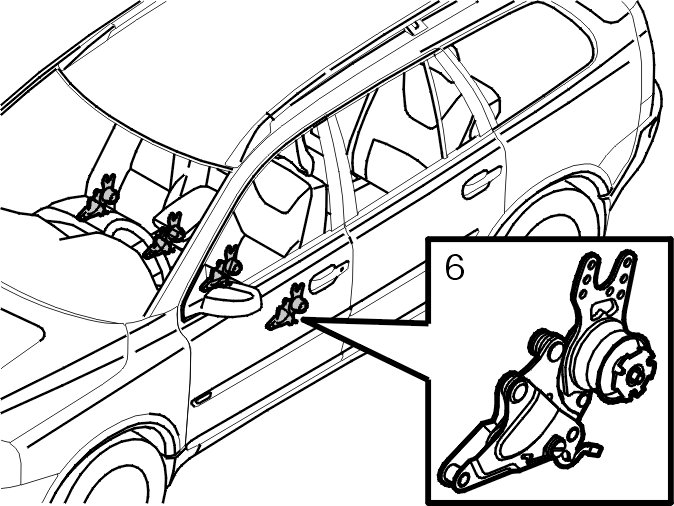 6