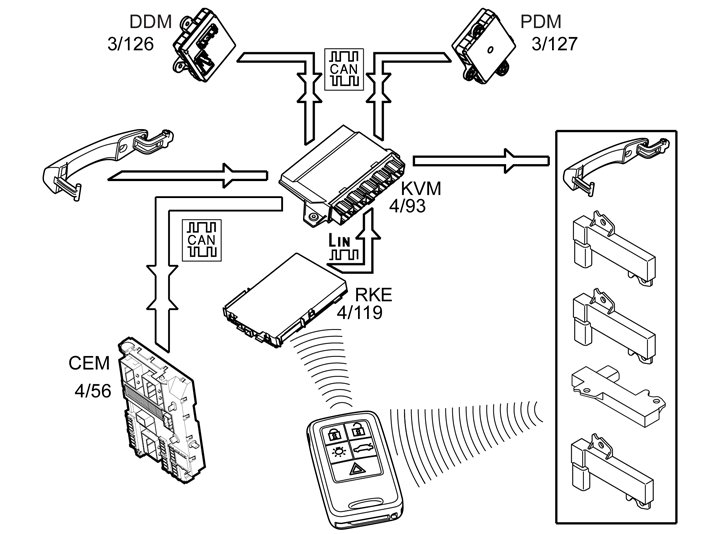 DDM
3/126

CAN

PDM
3/127

KVM
4/93

CAN

LIN

RKE
4/119

CEM
4/56