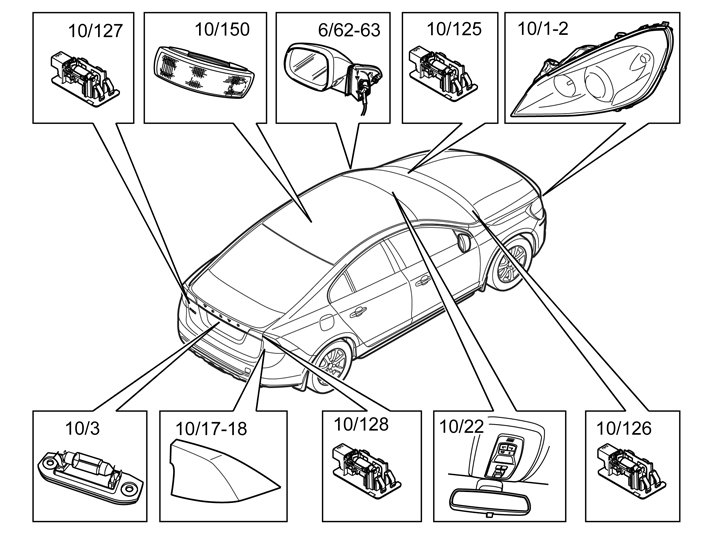 10/127

10/150

6/62-63

10/125

10/1-2

10/3

10/17-18

10/128

10/22

10/126