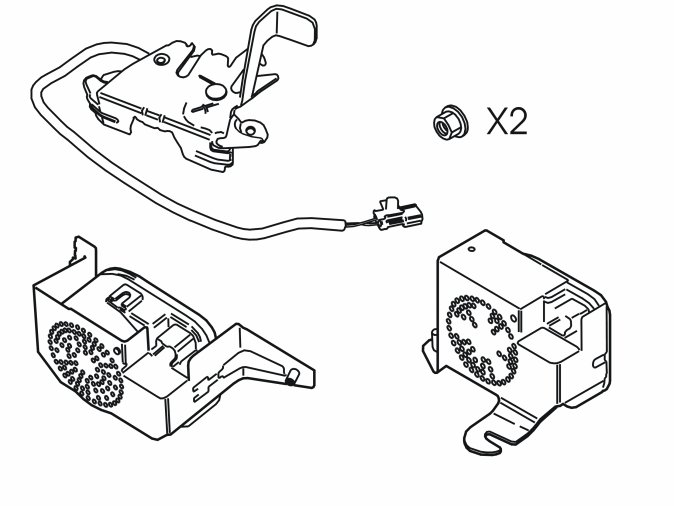 X2