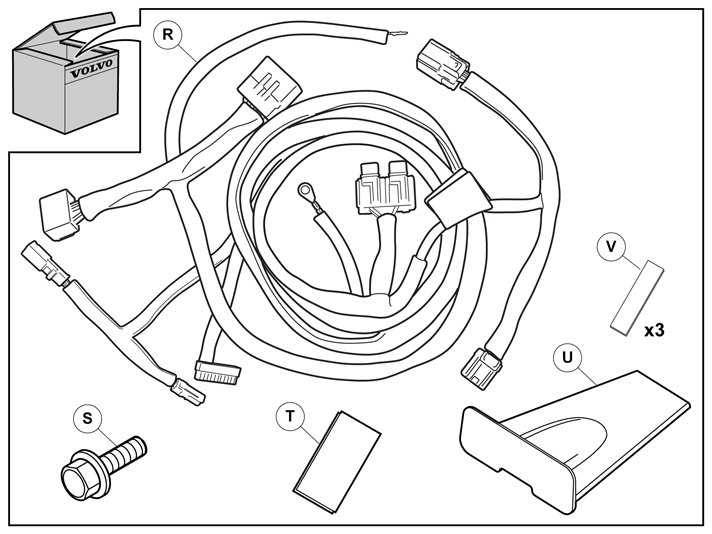 VOLVO

R

V

x3

U

S

T