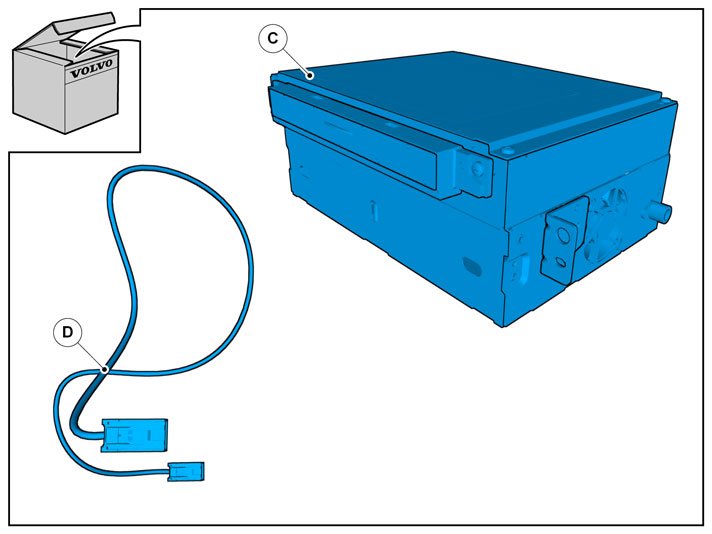 VOLVO

C

D