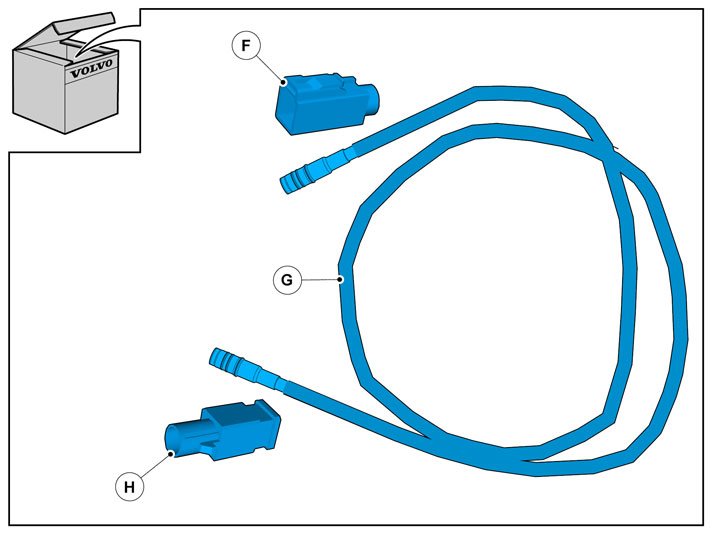 VOLVO

F

G

H