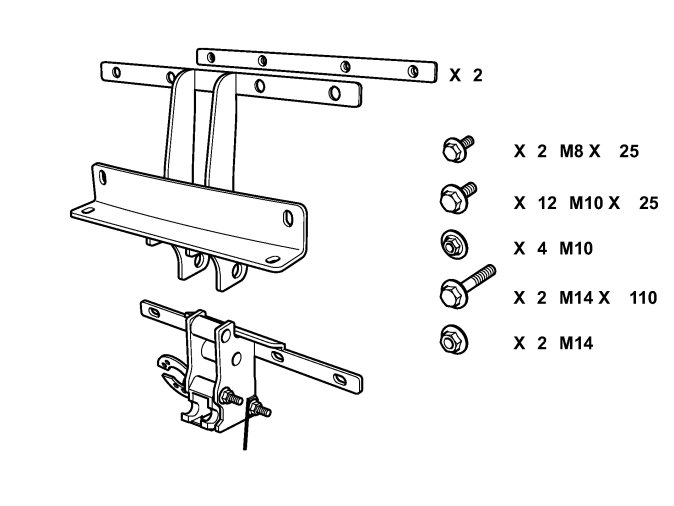 X 2

X 2 M8 X 25

X 12 M10 X 25

X 4 M10

X 2 M14 X 110

X 2 M14