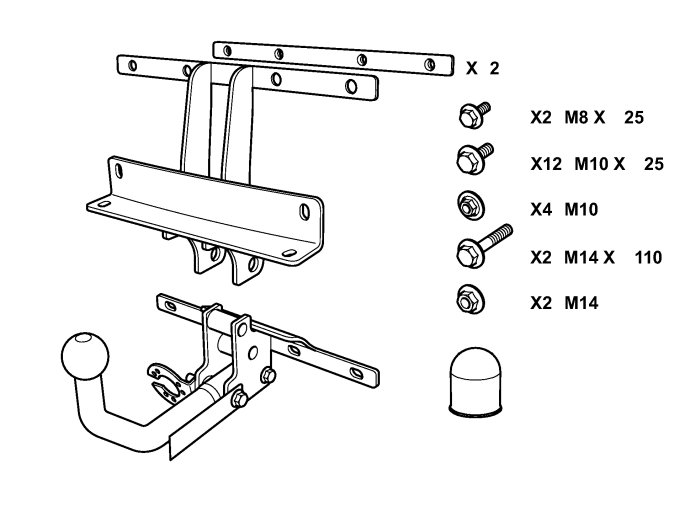 X 2

X2 M8 X 25

X12 M10 X 25

X4 M10

X2 M14 X 110

X2 M14