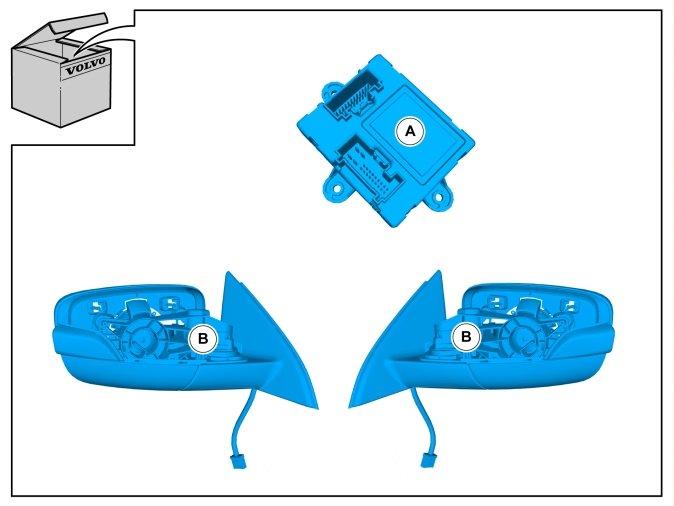 VOLVO

A

B

B