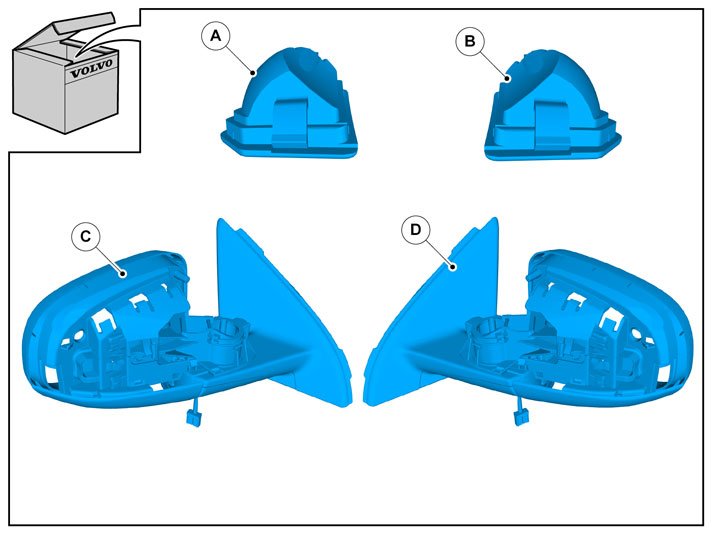 VOLVO

A

B

C

D