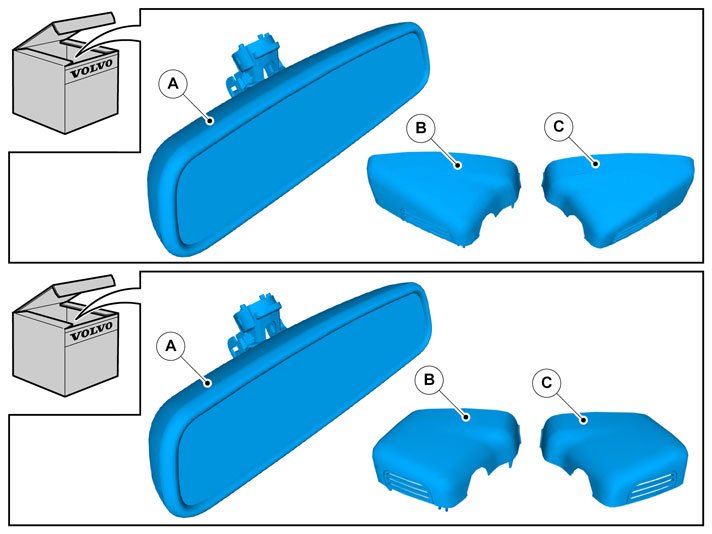 VOLVO

A

B

C

VOLVO

A

B

C