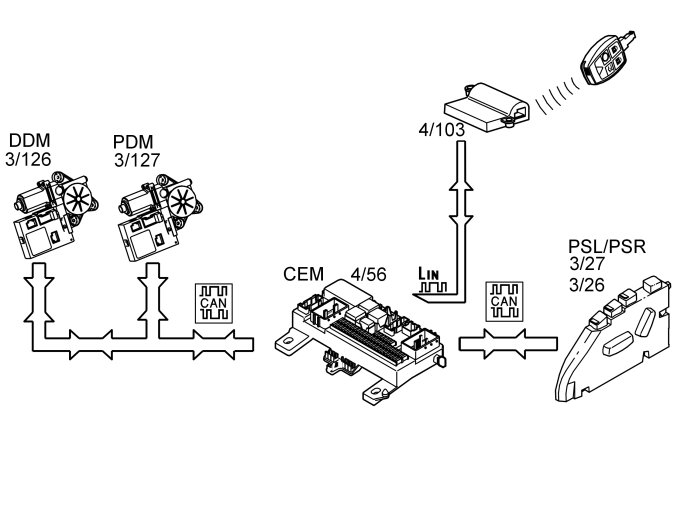 DDM
3/126

PDM
3/127

4/103

CAN

CEM 4/56

LIN

CAN

PSL/PSR
3/27
3/26