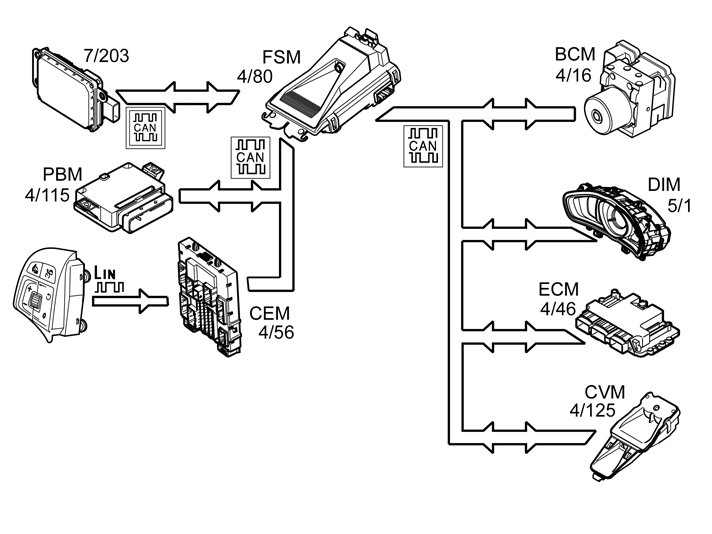 7/203

FSM
4/80

BCM
4/16

CAN

CAN

CAN

PBM
4/115

DIM
5/1

LIN

CEM
4/56

ECM
4/46

CVM
4/125