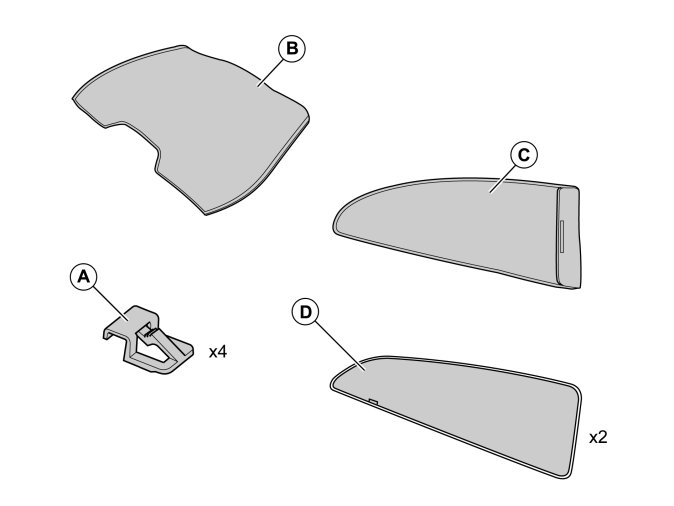 B

C

A

x4

D

x2