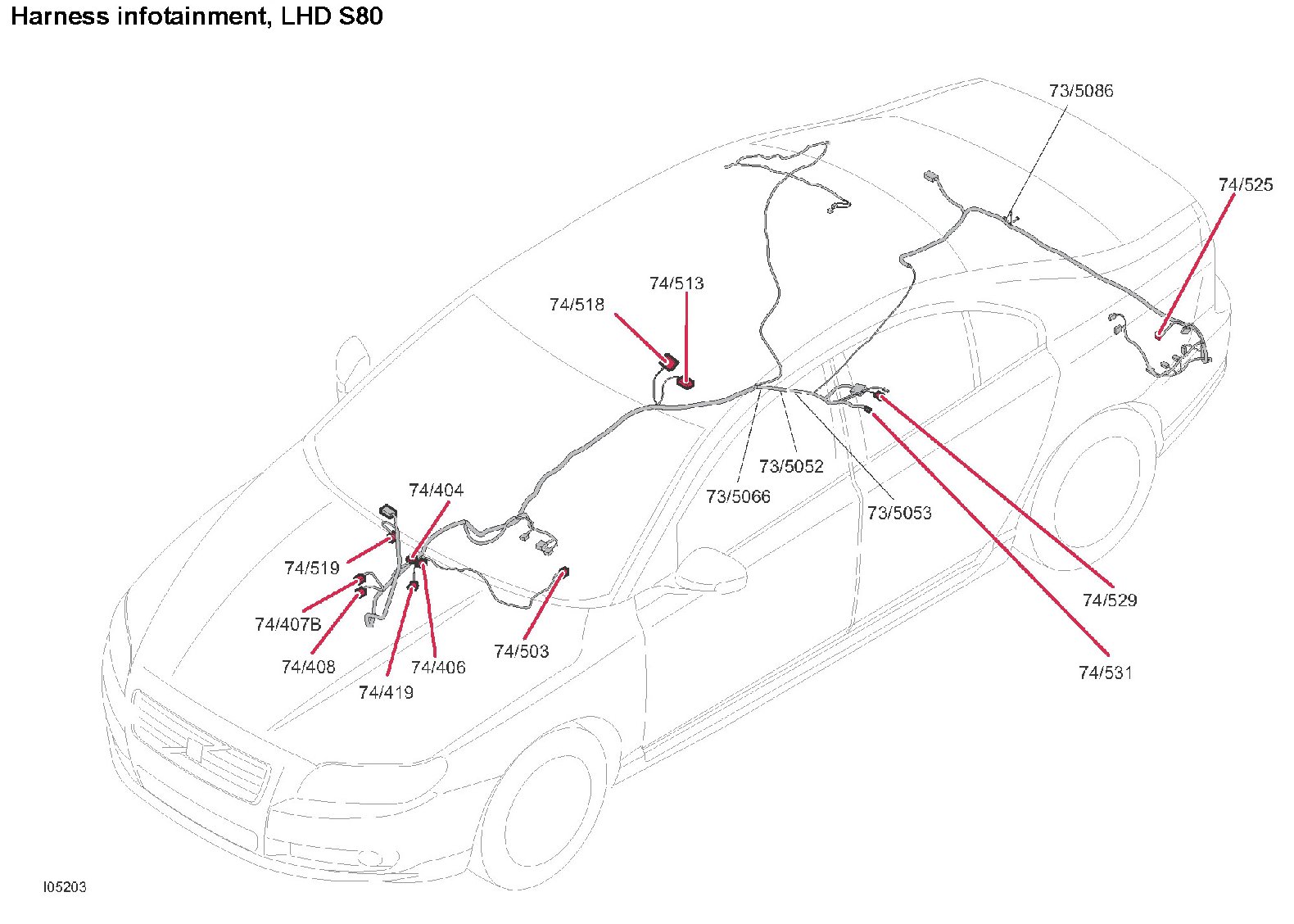 Harness infotainment, LHD S80

73/5086

74/525

74/513

74/518

73/5052

73/5066

73/5053

74/404

74/519

74/407B

74/408

74/419

74/406

74/503

74/529

74/531

I05203