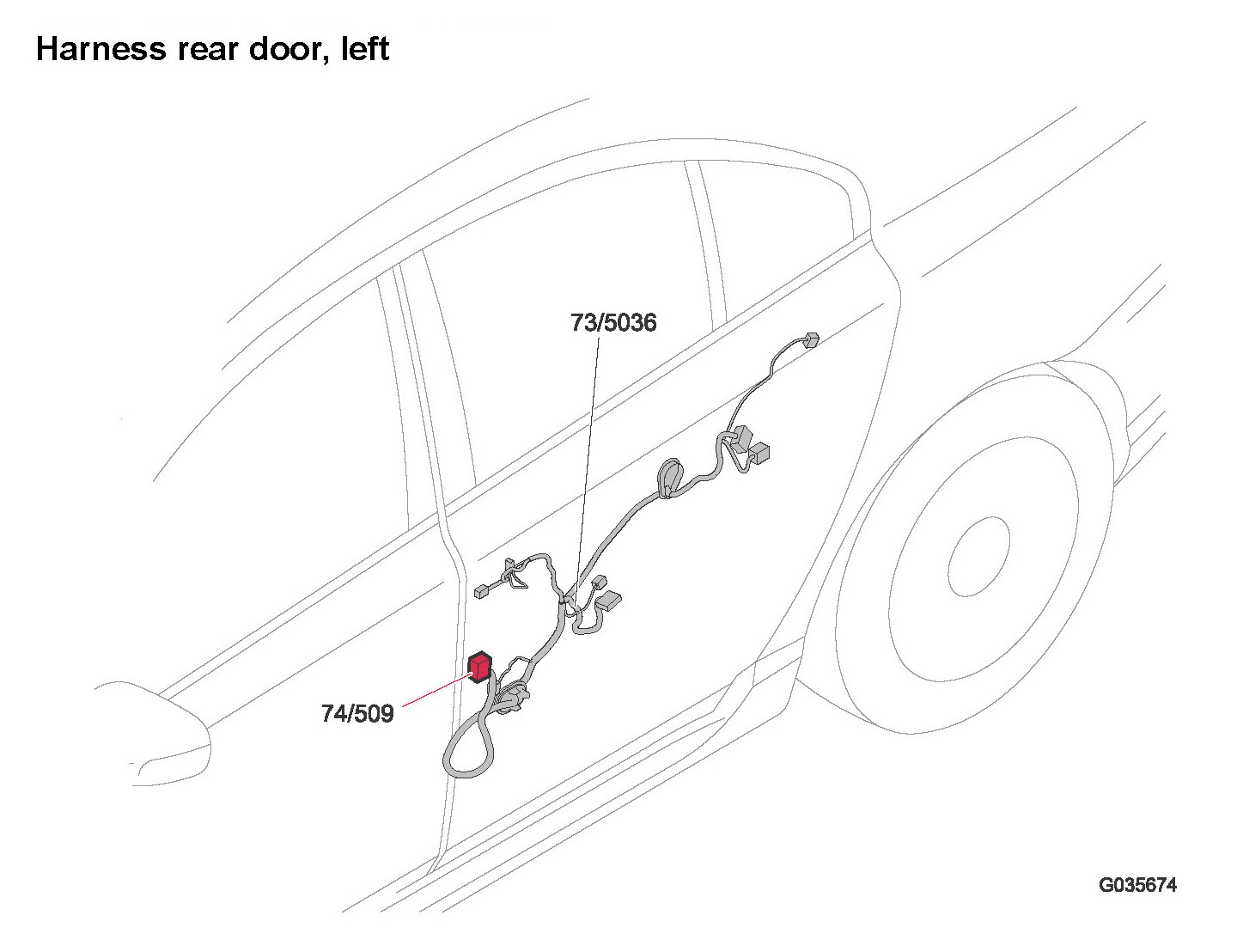 Harness rear door, left

73/5036

74/509

G035674