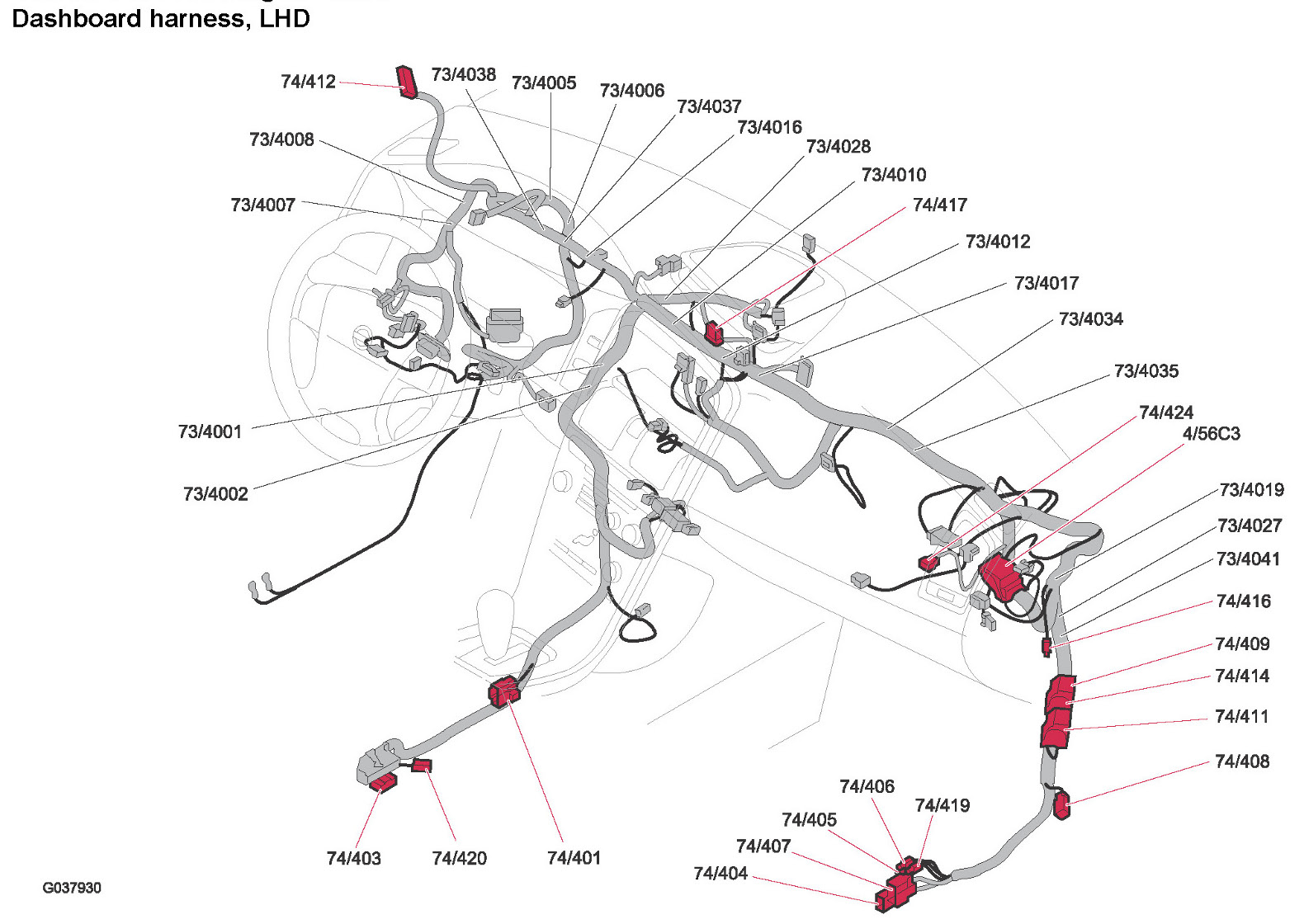 Dashboard harness, LHD

74/412
73/4038
73/4005
73/4006
73/4037
73/4016
73/4028
73/4010
74/417
73/4012
73/4017
73/4034
73/4035
74/424
4/56C3
73/4019
73/4027
73/4041
74/416
74/409
74/414
74/411
74/408
73/4008
73/4007
73/4001
73/4002
74/406
74/419
74/405
74/407
74/404
74/403
74/420
74/401
G037930