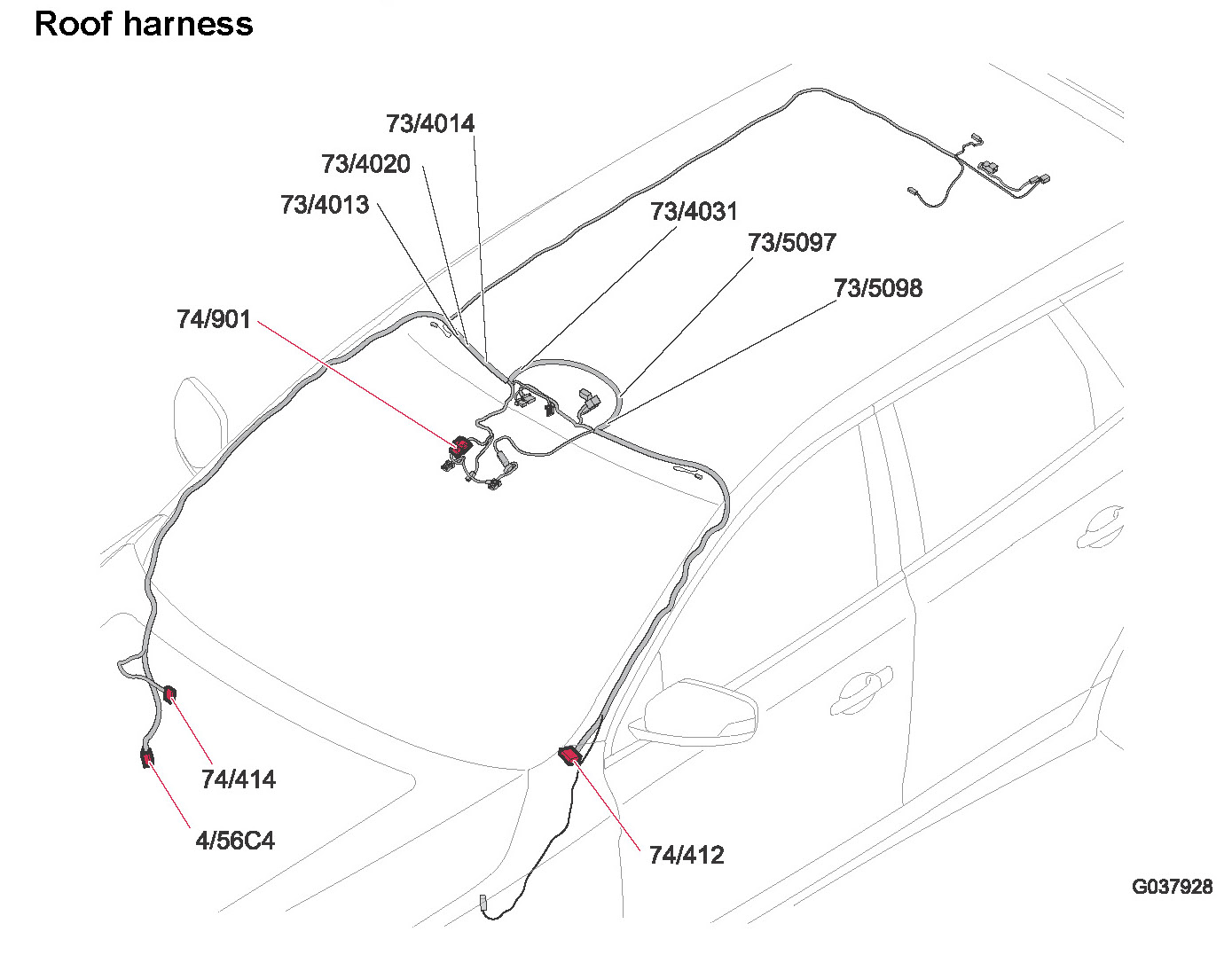 Roof harness

73/4014
73/4020
73/4013
73/4031
73/5097
73/5098
74/901
74/414
4/56C4
74/412
G037928