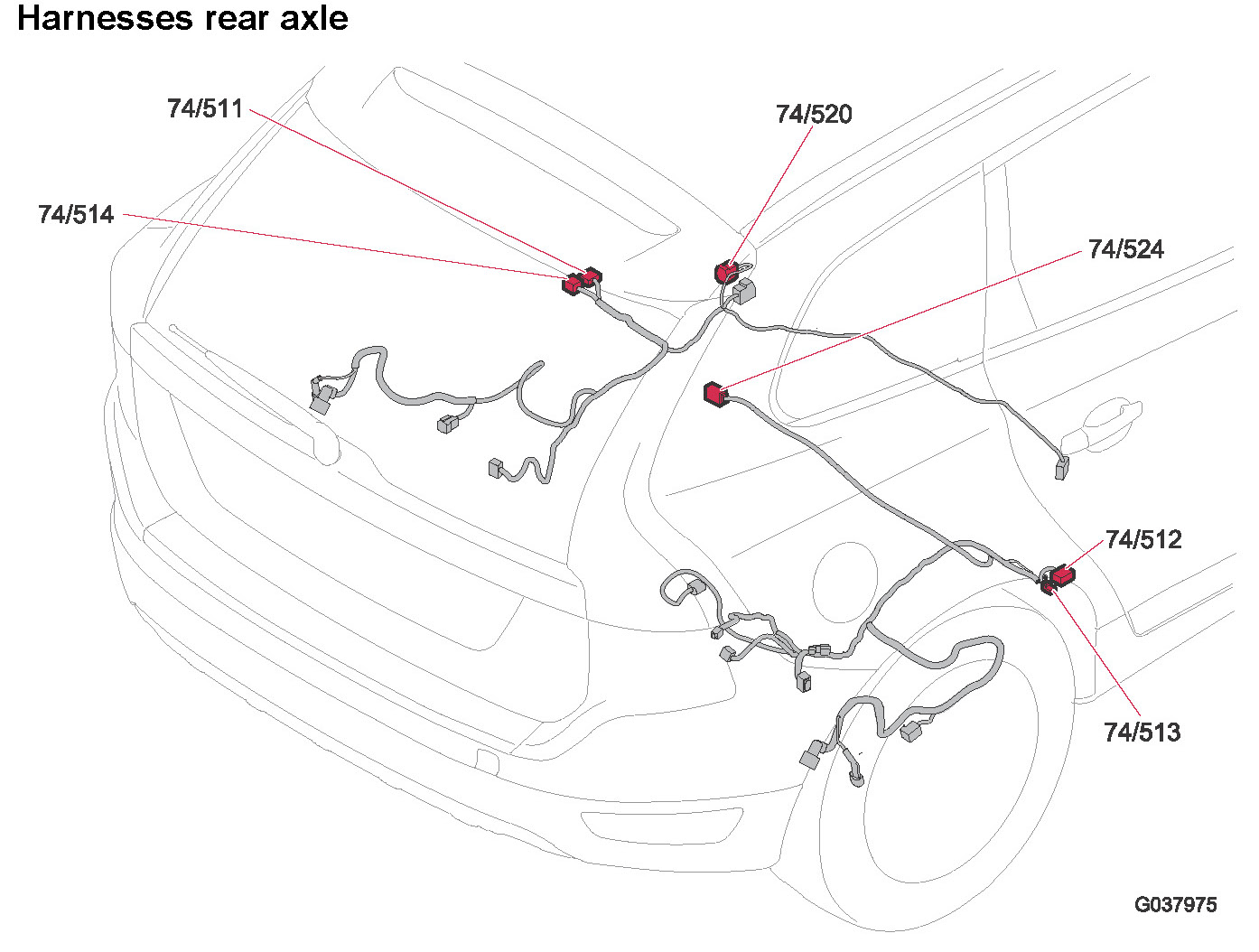 Harnesses rear axle

74/511

74/520

74/514

74/524

74/512

74/513

G037975