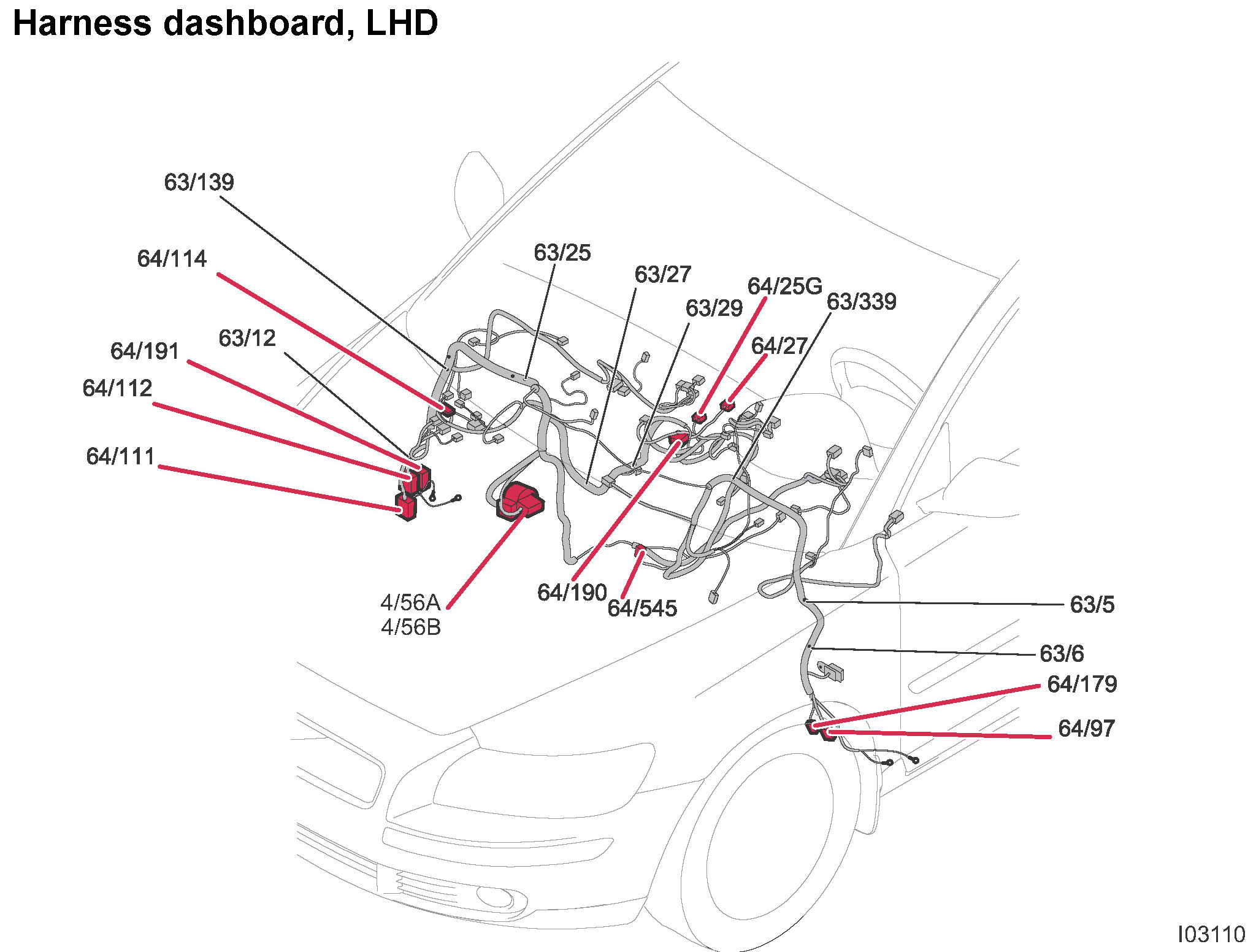 Harness dashboard, LHD

63/139

64/114

63/25

63/27

64/25G

63/339

63/29

64/27

63/12

64/191

64/112

64/111

4/56A
4/56B

64/190

64/545

63/5

63/6

64/179

64/97

I03110