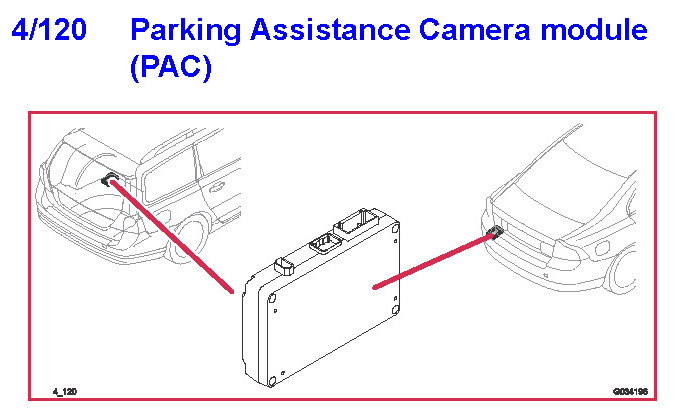 4/120 Parking Assistance Camera module (PAC)

4_120

G034196