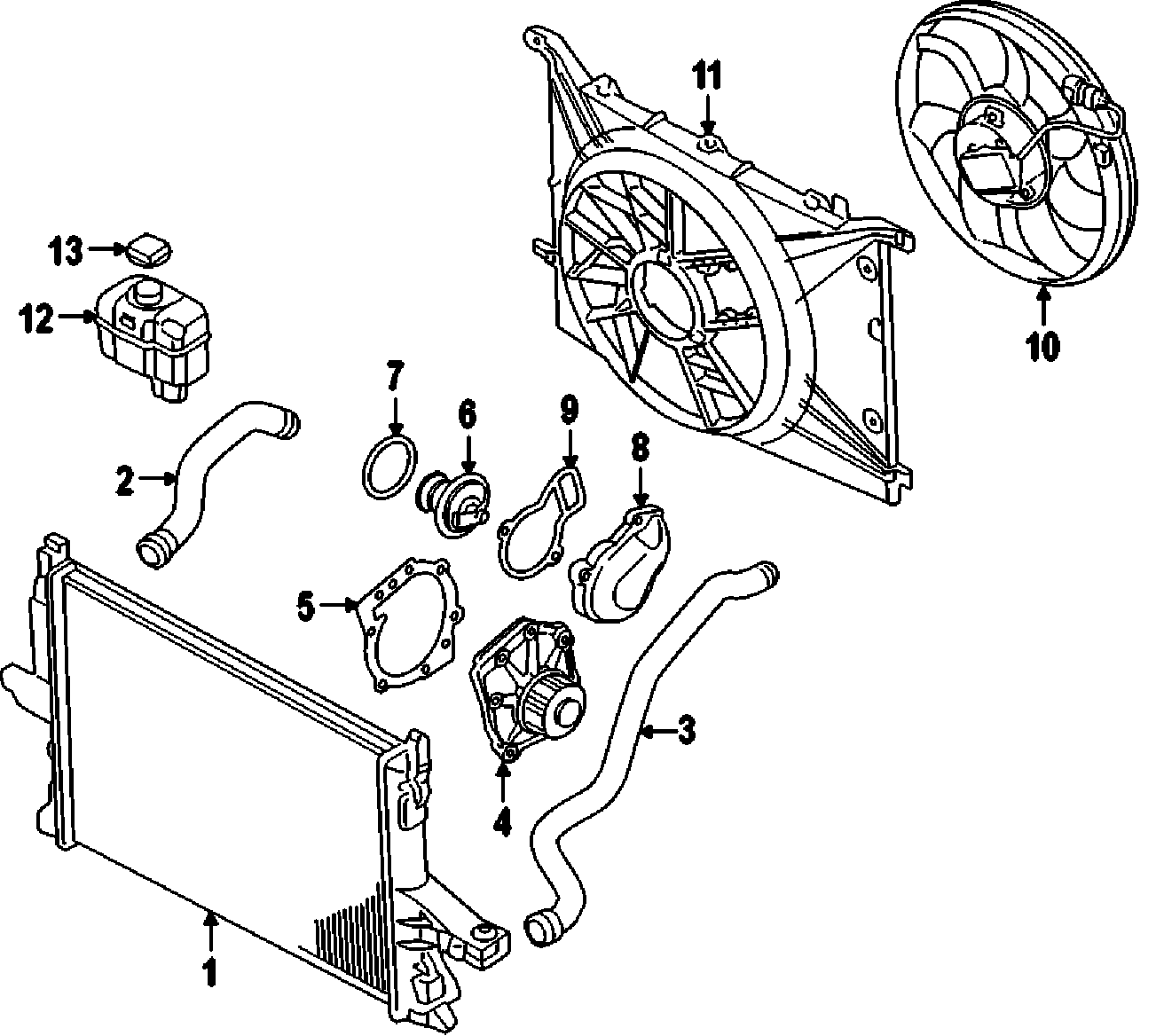 11
10
13
12
7
6
9
8
2
5
3
4
1