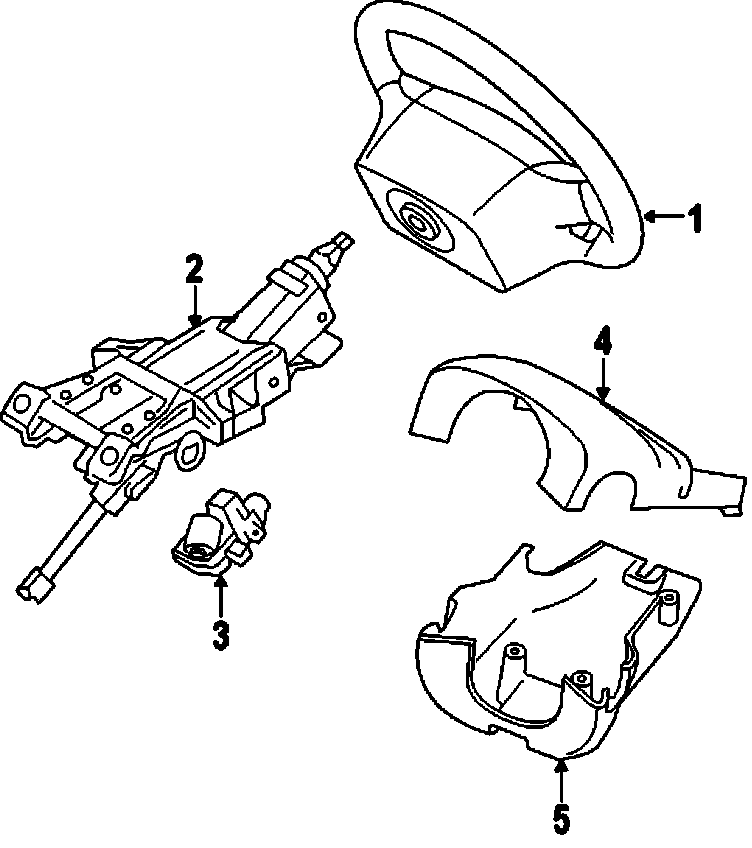 1
2
4
3
5