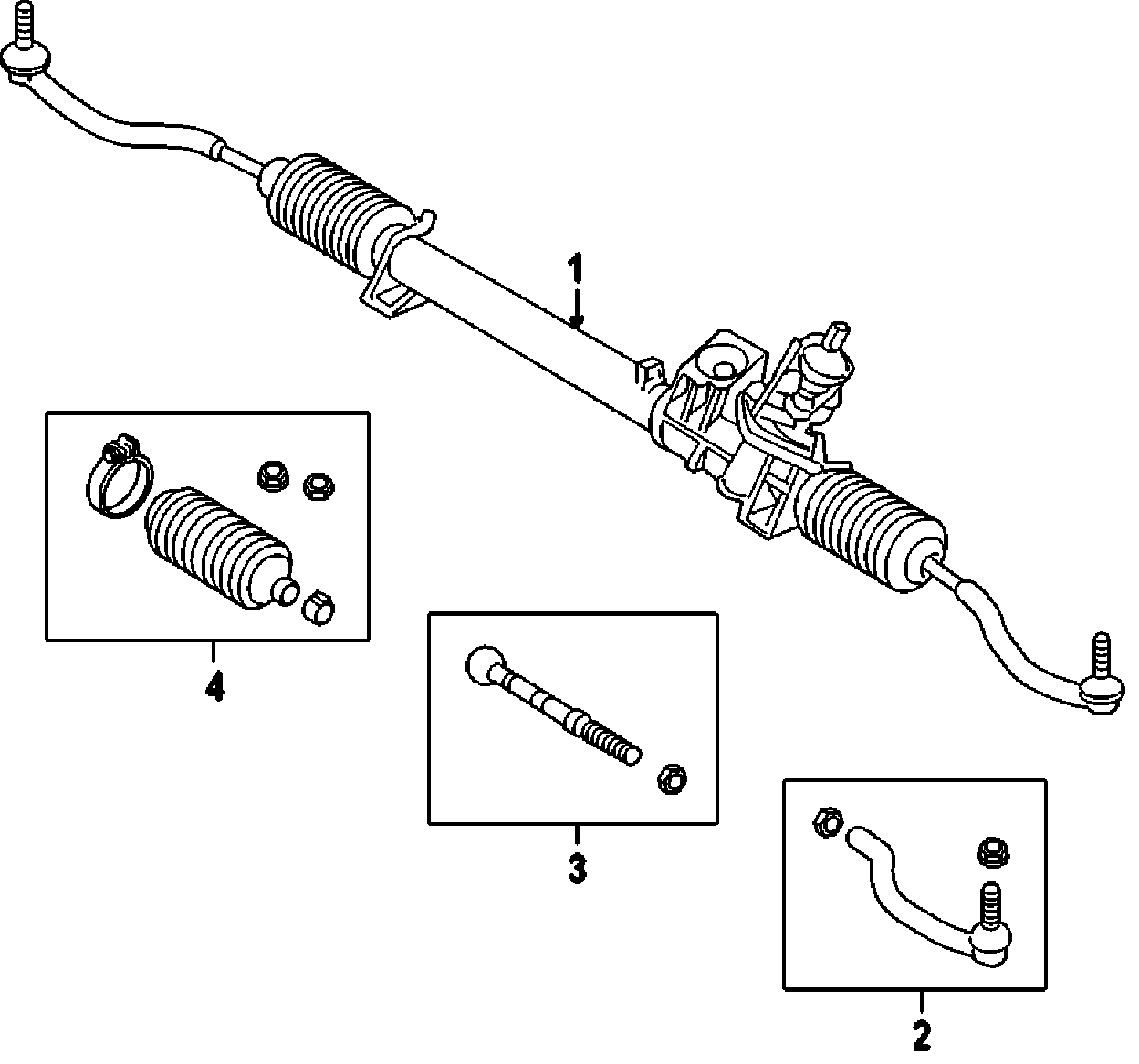 1
4
3
2