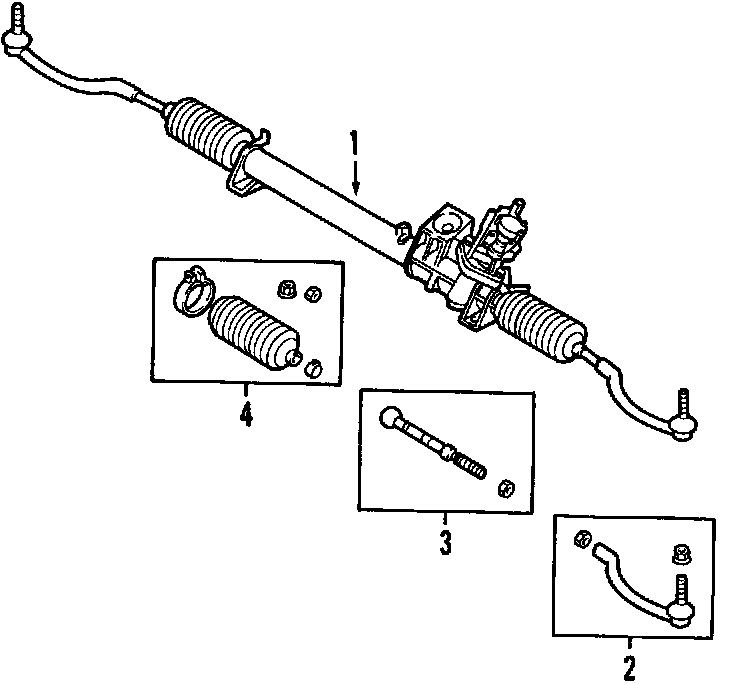 1
4
3
2