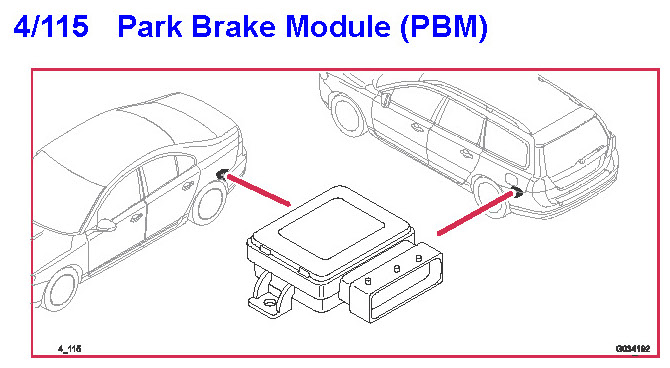 4/115 Park Brake Module (PBM)

4_115

G034192