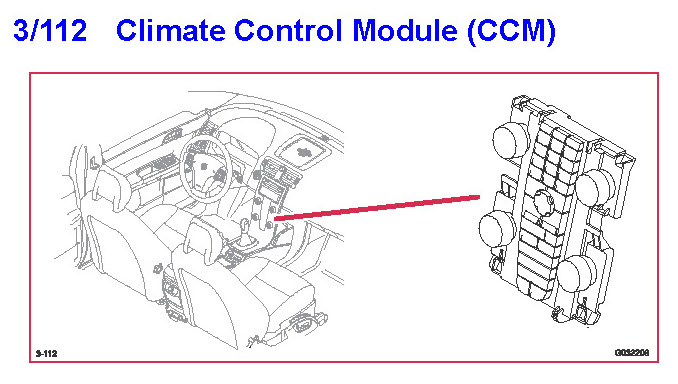 3/112 Climate Control Module (CCM)

3-112

G032208