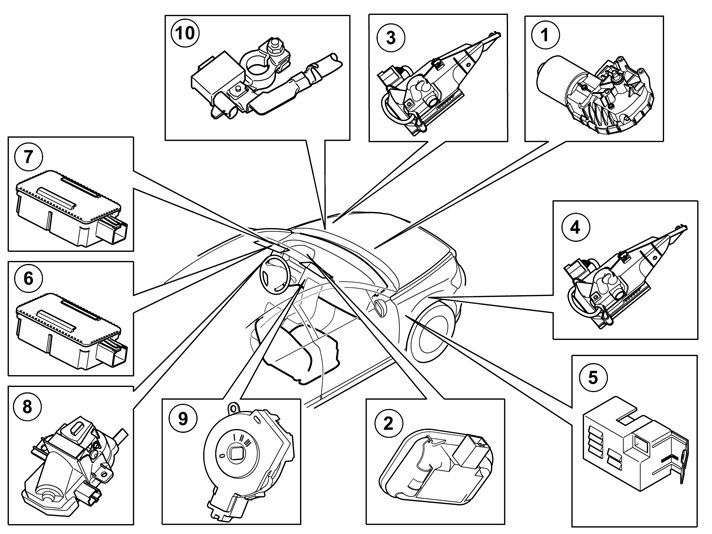 10

3

1

7

4

6

5

8

9

2