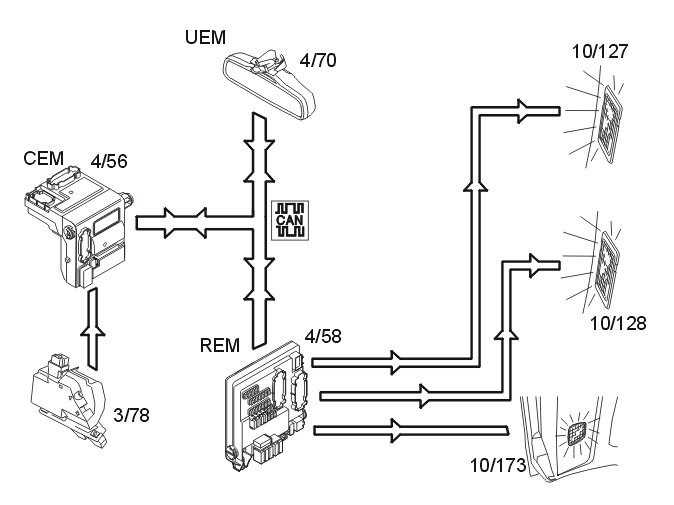 UEM
4/70
10/127
CEM
4/56
CAN
10/128
REM
4/58
3/78
10/173