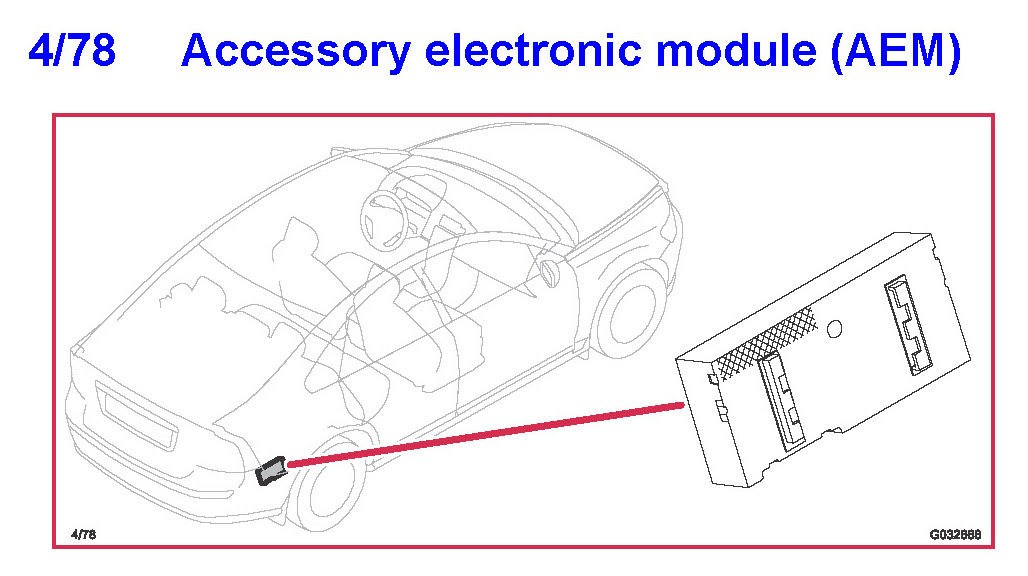 4/78 Accessory electronic module (AEM)

4/78

G032888