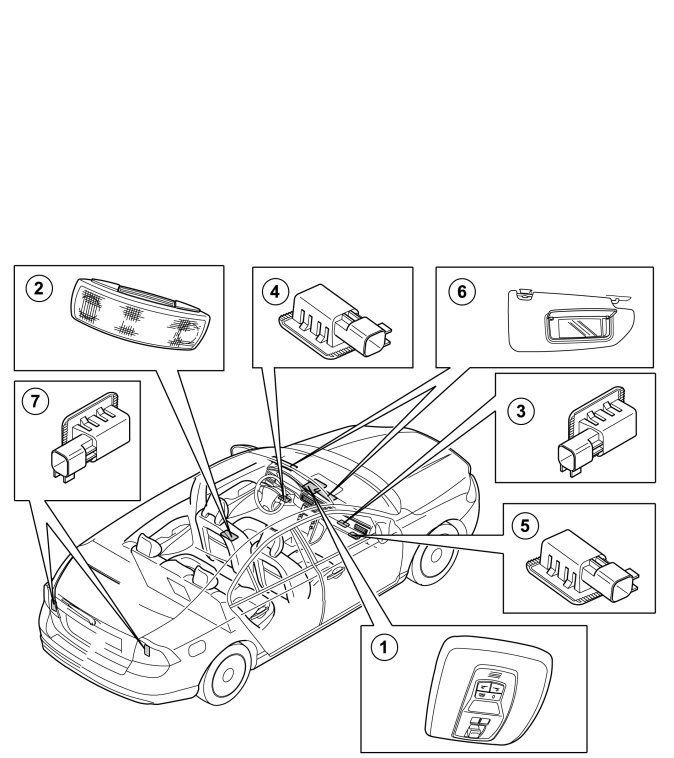 2

4

6

7

3

5

1