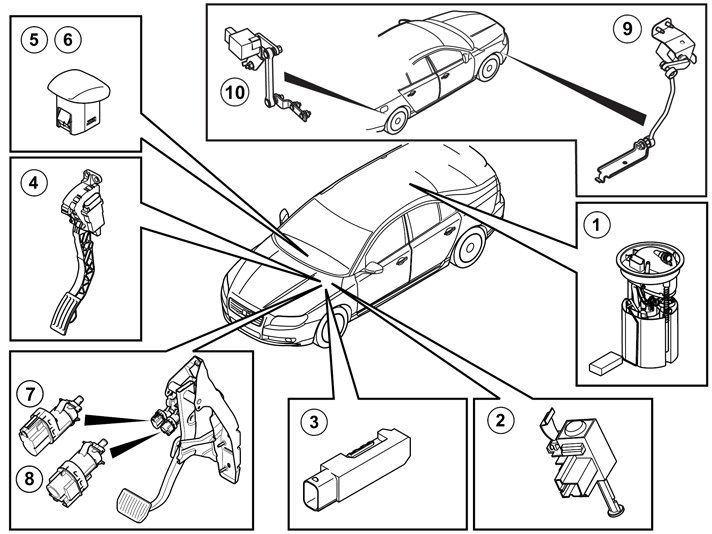 5 6

10

9

4

1

7

8

3

2