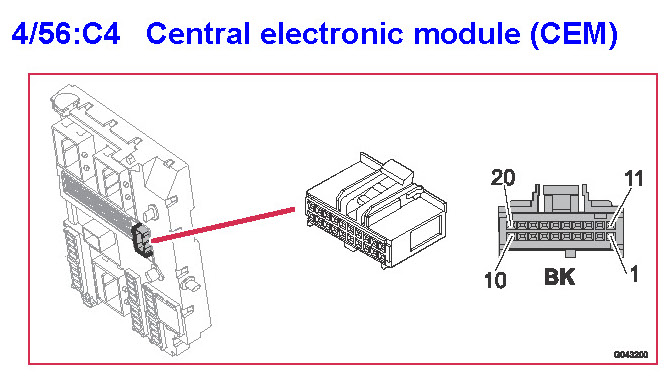 4/56:C4 Central electronic module (CEM)

20

11

10

BK

1

G043200