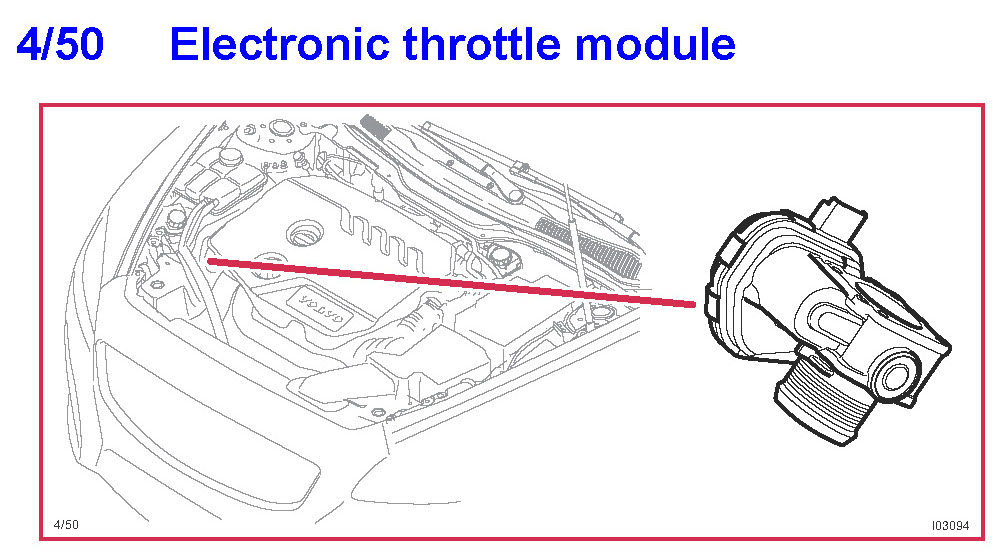 4/50 Electronic throttle module

VOLVO

4/50

I03094