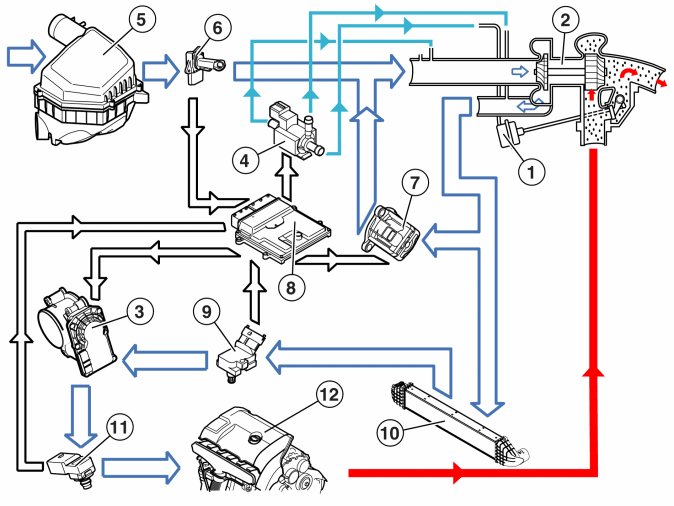 5
6
2
4
1
7
8
3
9
12
10
11