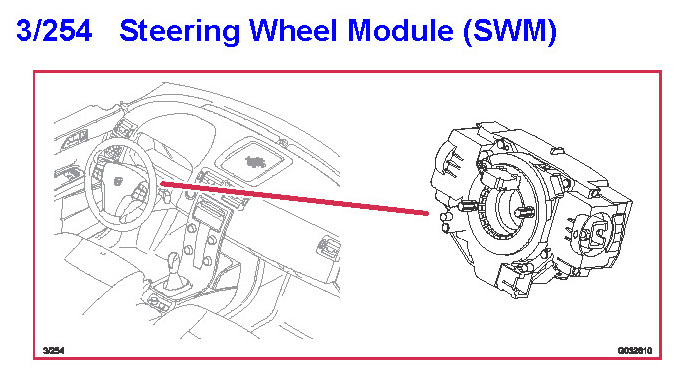 3/254 Steering Wheel Module (SWM)

3/254

G032610