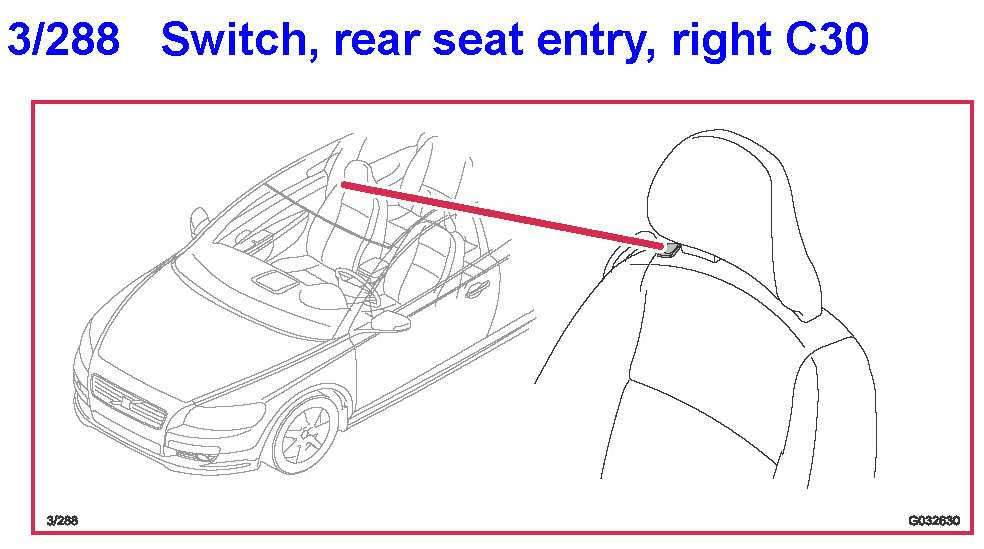 3/288 Switch, rear seat entry, right C30

3/288

G032630