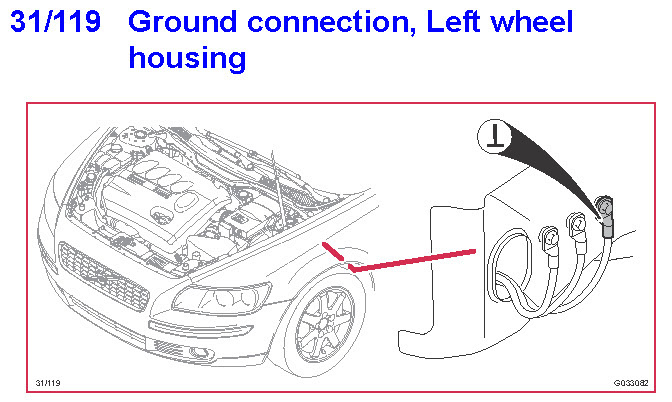 31/119 Ground connection, Left wheel housing

31/119

G033082