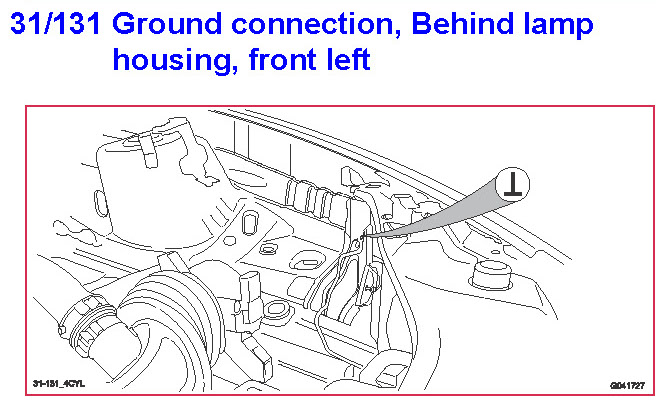 31/131 Ground connection, Behind lamp housing, front left

⊥

31-131_4CYL

G041727