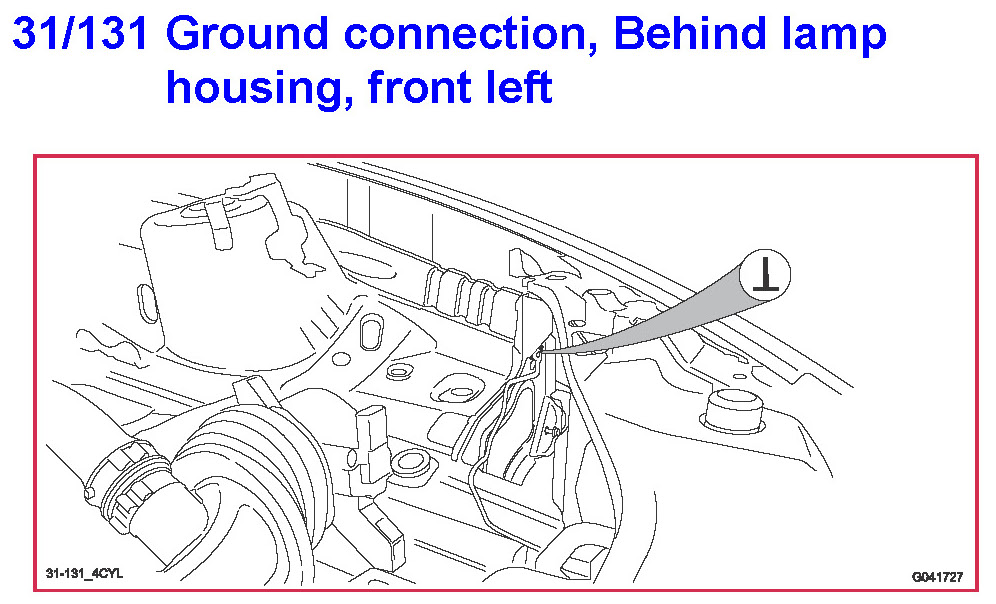 31/131 Ground connection, Behind lamp housing, front left

31-131_4CYL

G041727