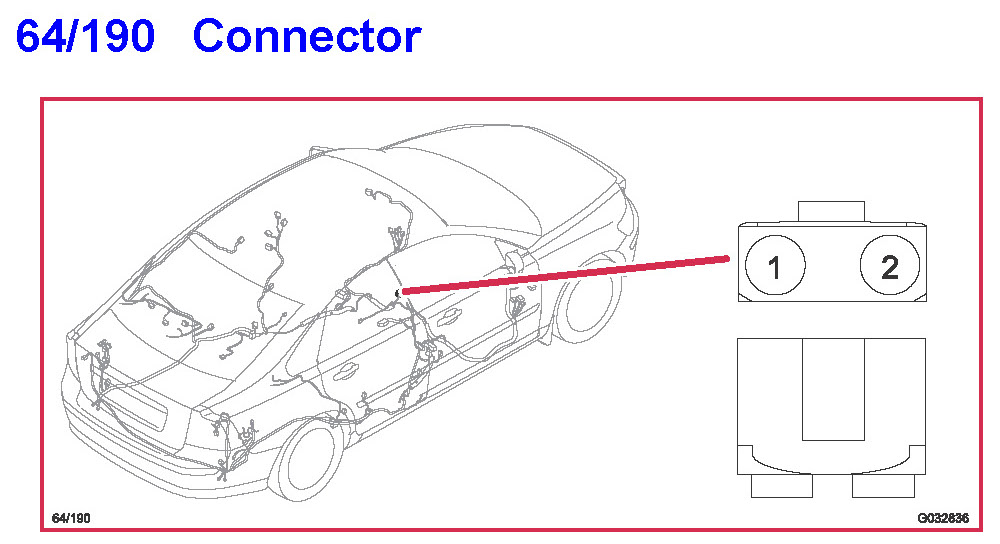 64/190 Connector

1
2

64/190
G032836