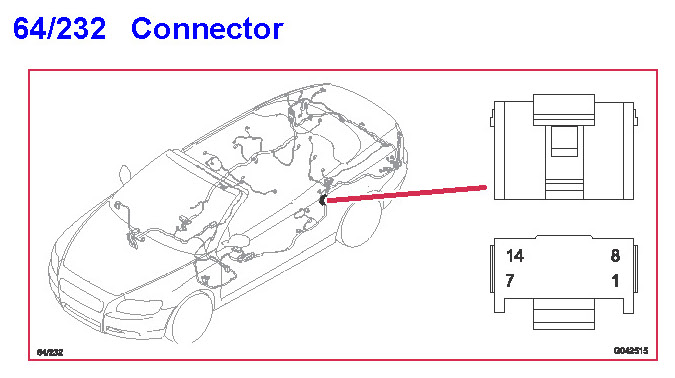 64/232 Connector

14 8
7 1

64/232

G042515