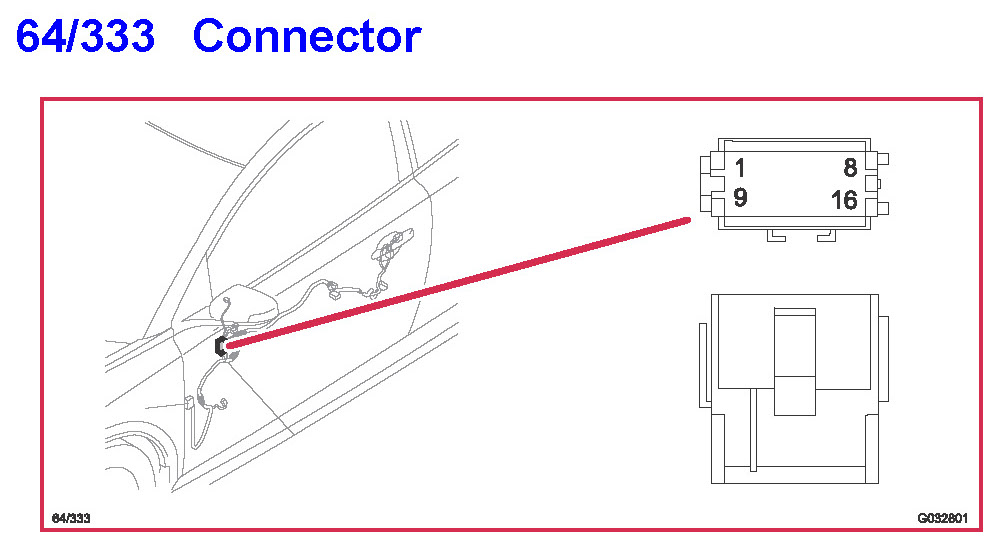 64/333 Connector

1
8
9
16

64/333

G032801