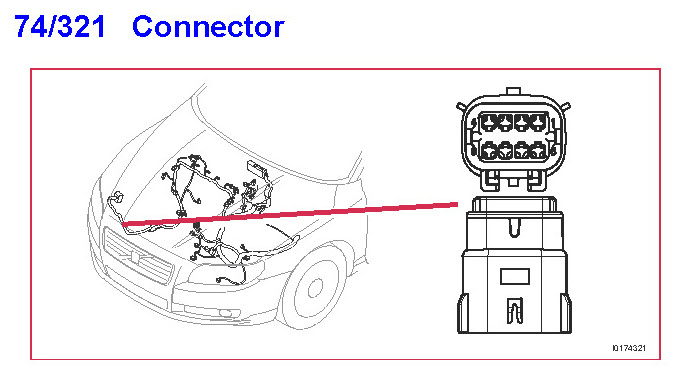 74/321 Connector

I0174321