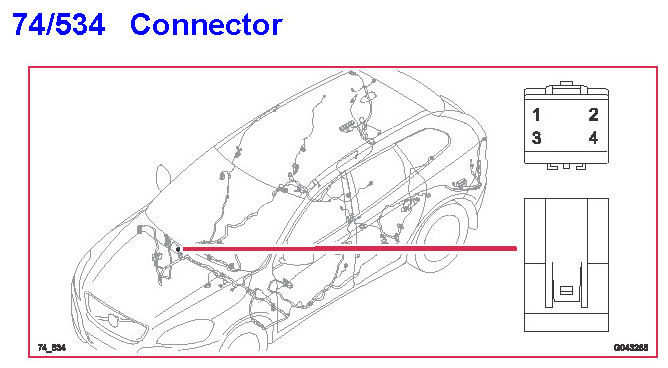 74/534 Connector

1 2
3 4

74_534

G043265